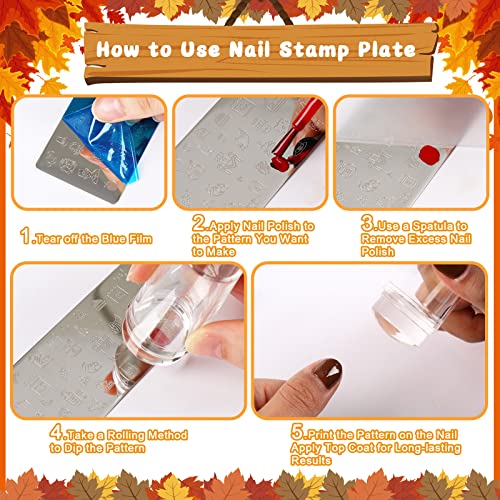 How to Use Nail Stamp Plate

1.Tear off the Blue Film

2.Apply Nail Polish to the Pattern You Want to Make

3.Use a Spatula to Remove Excess Nail Polish

4.Take a Rolling Method to Dip the Pattern

5.Print the Pattern on the Nail Apply Top Coat for Long-lasting Results