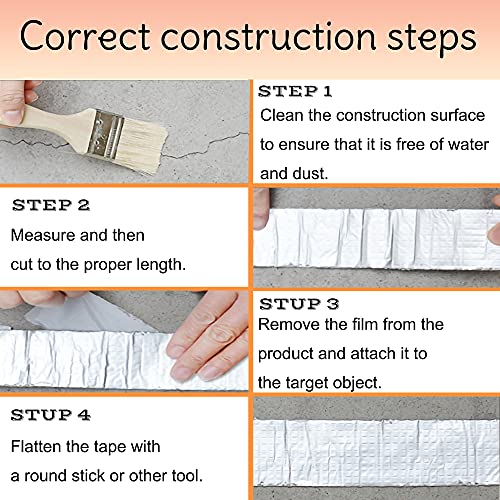 Correct construction steps

STEP 1
Clean the construction surface to ensure that it is free of water and dust.

STEP 2
Measure and then cut to the proper length.

STUP 3
Remove the film from the product and attach it to the target object.

STUP 4
Flatten the tape with a round stick or other tool.