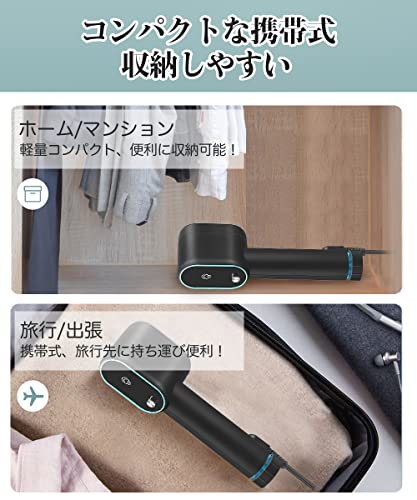 コンパクトな携帯式
収納しやすい

ホーム/マンション
軽量コンパクト、便利に収納可能！

旅行/出張
携帯式、旅行先に持ち運び便利！