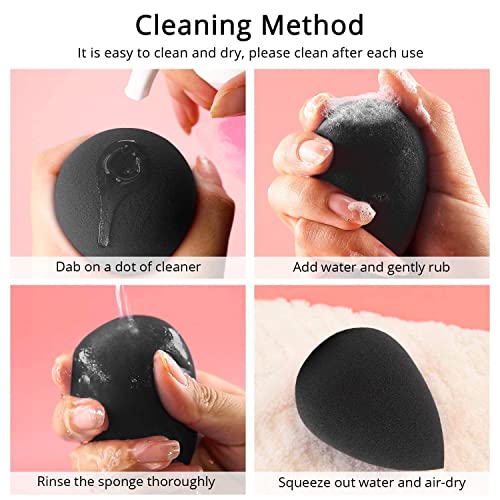 Cleaning Method

It is easy to clean and dry, please clean after each use

Dab on a dot of cleaner

Add water and gently rub

Rinse the sponge thoroughly

Squeeze out water and air-dry