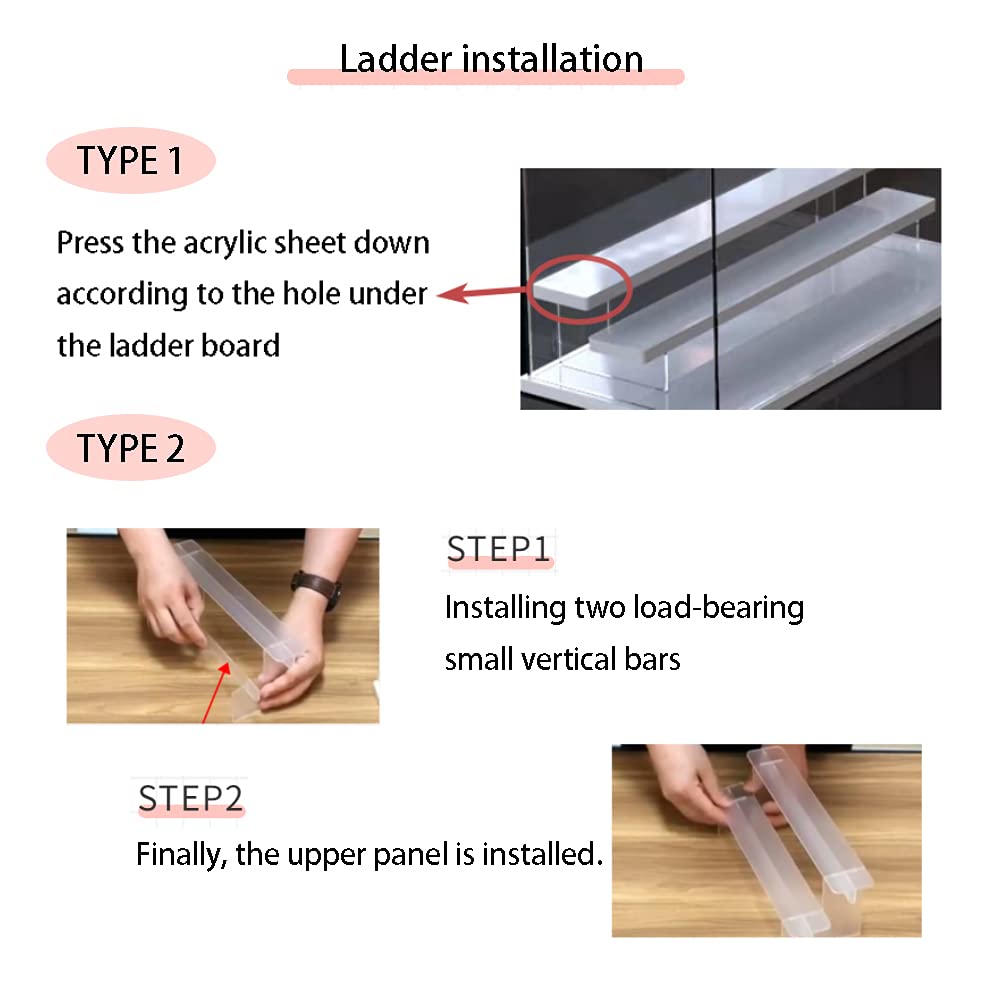 Ladder installation

TYPE 1

Press the acrylic sheet down according to the hole under the ladder board

TYPE 2

STEP1

Installing two load-bearing small vertical bars

STEP2

Finally, the upper panel is installed.