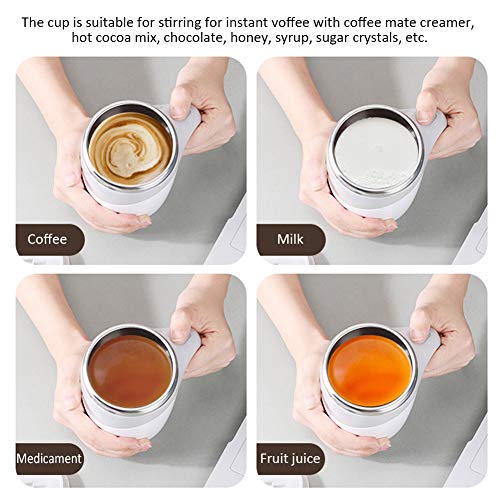 The cup is suitable for stirring for instant voffee with coffee mate creamer, hot cocoa mix, chocolate, honey, syrup, sugar crystals, etc.

Coffee

Milk

Medicament

Fruit juice