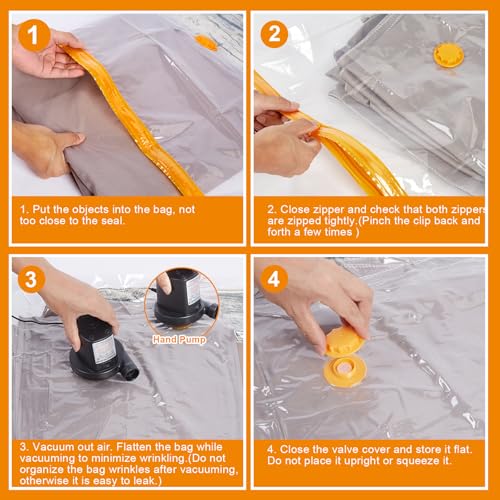 1

1. Put the objects into the bag, not too close to the seal.

2

2. Close zipper and check that both zippers are zipped tightly.(Pinch the clip back and forth a few times )

3

Hand Pump

3. Vacuum out air. Flatten the bag while vacuuming to minimize wrinkling.(Do not organize the bag wrinkles after vacuuming, otherwise it is easy to leak.)

4

4. Close the valve cover and store it flat. Do not place it upright or squeeze it.