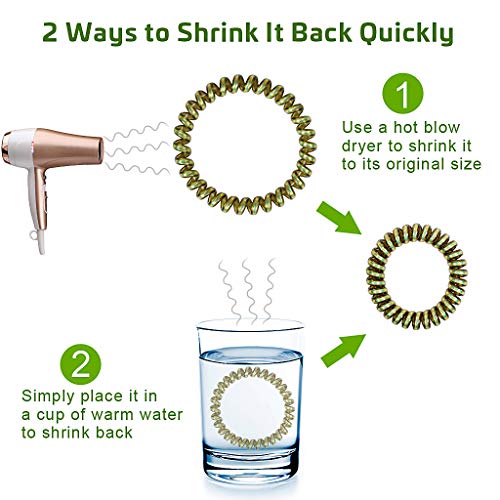 2 Ways to Shrink It Back Quickly

1

Use a hot blow dryer to shrink it to its original size

2

Simply place it in a cup of warm water to shrink back