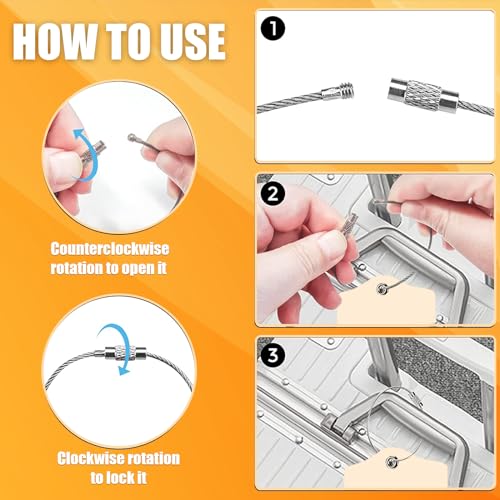 HOW TO USE

Counterclockwise rotation to open it

Clockwise rotation to lock it

1

2

3