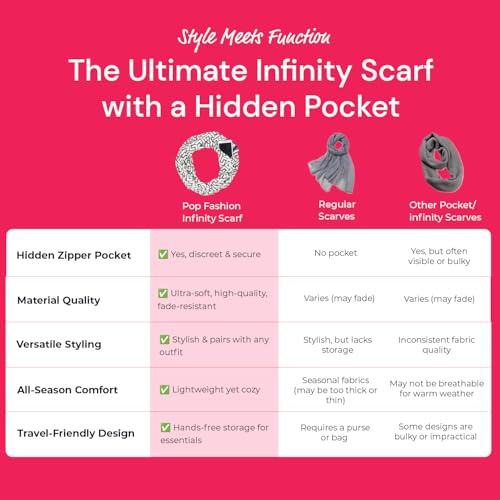 Style Meets Function

The Ultimate Infinity Scarf with a Hidden Pocket

| | Pop Fashion Infinity Scarf | Regular Scarves | Other Pocket/ infinity Scarves |
|---|---|---|---|
| Hidden Zipper Pocket | ✅ Yes, discreet & secure | No pocket | Yes, but often visible or bulky |
| Material Quality | ✅ Ultra-soft, high-quality, fade-resistant | Varies (may fade) | Varies (may fade) |
| Versatile Styling | ✅ Stylish & pairs with any outfit | Stylish, but lacks storage | Inconsistent fabric quality |
| All-Season Comfort | ✅ Lightweight yet cozy | Seasonal fabrics (may be too thick or thin) | May not be breathable for warm weather |
| Travel-Friendly Design | ✅ Hands-free storage for essentials | Requires a purse or bag | Some designs are bulky or impractical |