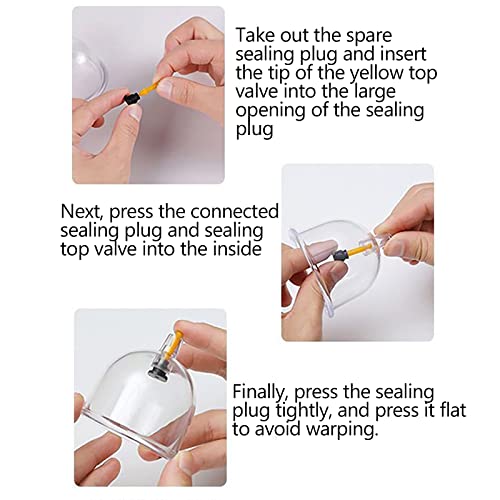 Take out the spare sealing plug and insert the tip of the yellow top valve into the large opening of the sealing plug

Next, press the connected sealing plug and sealing top valve into the inside

Finally, press the sealing plug tightly, and press it flat to avoid warping.