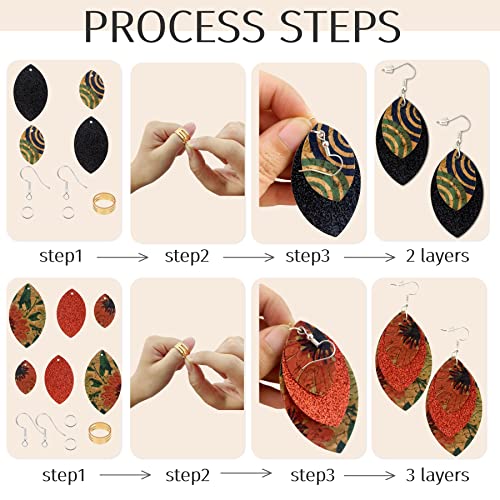 PROCESS STEPS

step1 → step2 → step3 → 2 layers

step1 → step2 → step3 → 3 layers