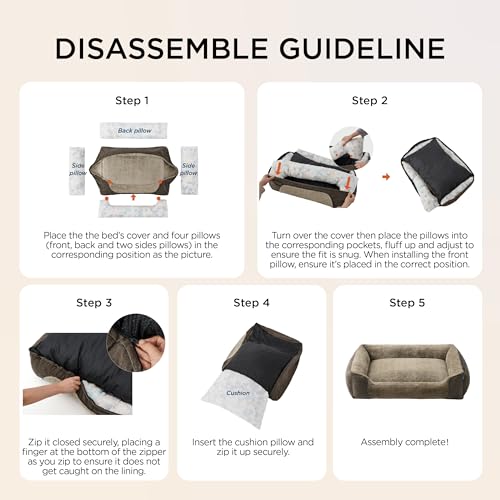 DISASSEMBLE GUIDELINE

Step 1

Back pillow

Side pillow

Side pillow

Place the the bed's cover and four pillows (front, back and two sides pillows) in the corresponding position as the picture.

Step 2

Turn over the cover then place the pillows into the corresponding pockets, fluff up and adjust to ensure the fit is snug. When installing the front pillow, ensure it's placed in the correct position.

Step 3

Zip it closed securely, placing a finger at the bottom of the zipper as you zip to ensure it does not get caught on the lining.

Step 4

Cushion

Insert the cushion pillow and zip it up securely.

Step 5

Assembly complete!