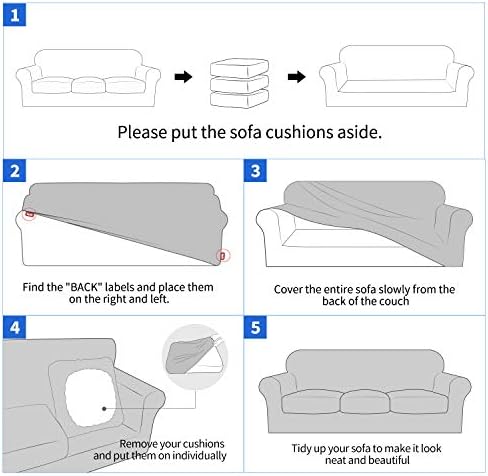 1

Please put the sofa cushions aside.

2

Find the "BACK" labels and place them on the right and left.

3

Cover the entire sofa slowly from the back of the couch

4

Remove your cushions and put them on individually

5

Tidy up your sofa to make it look neat and beautiful