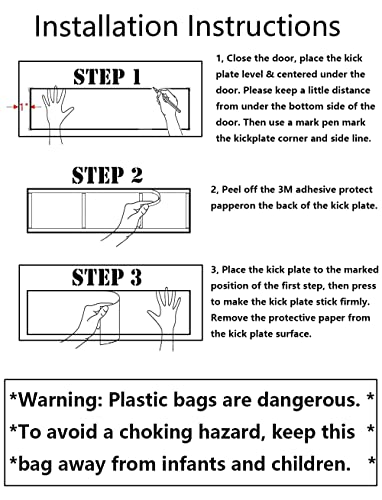 Installation Instructions

STEP 1

1"

1, Close the door, place the kick plate level & centered under the door. Please keep a little distance from under the bottom side of the door. Then use a mark pen mark the kickplate corner and side line.

STEP 2

2, Peel off the 3M adhesive protect papperon the back of the kick plate.

STEP 3

3, Place the kick plate to the marked position of the first step, then press to make the kick plate stick firmly. Remove the protective paper from the kick plate surface.

*Warning: Plastic bags are dangerous. *
*To avoid a choking hazard, keep this *
*bag away from infants and children. *