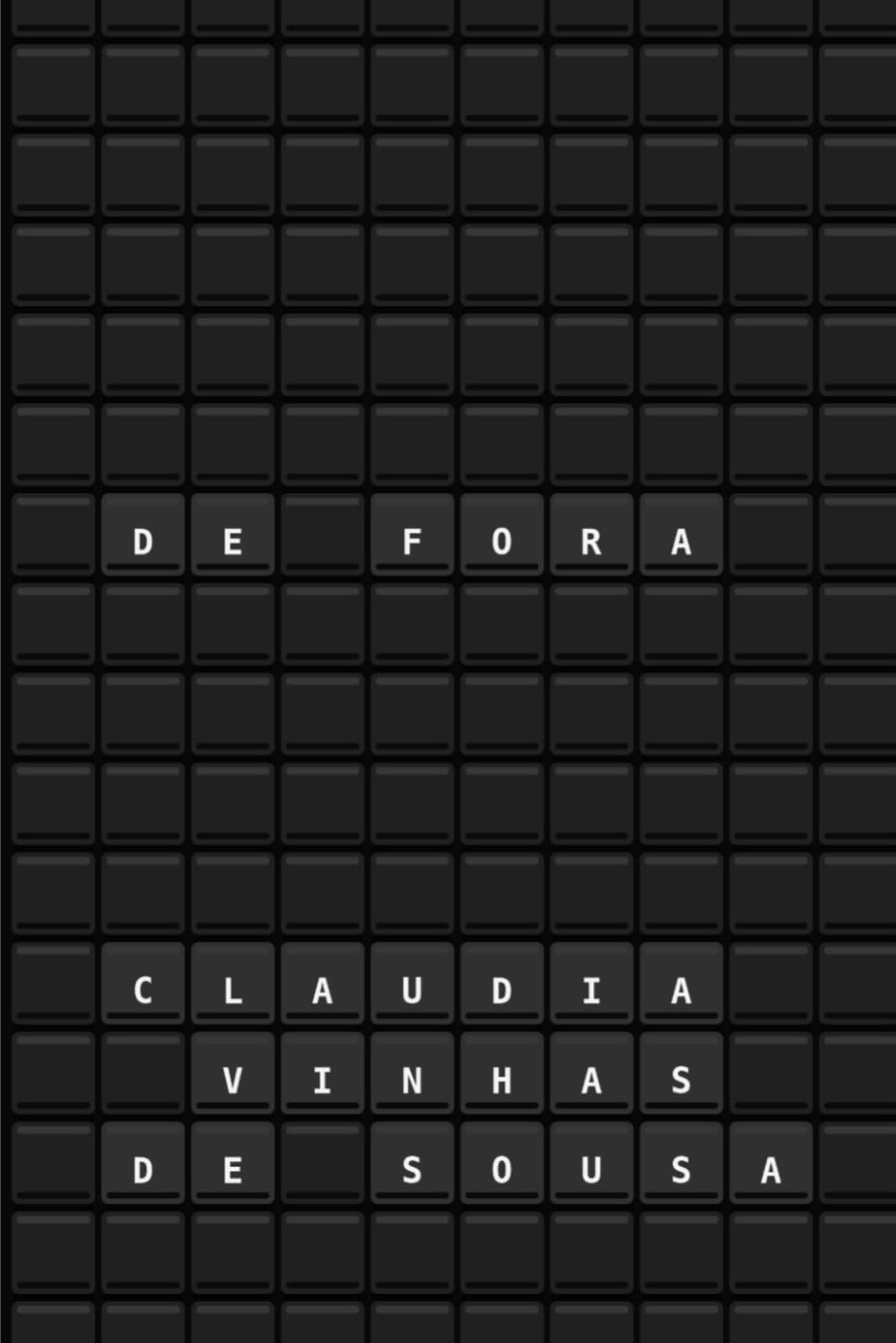 DE FORA

CLAUDIA
VINHAS
DE SOUSA