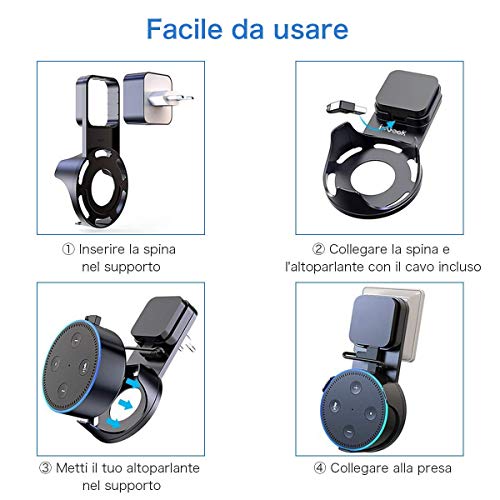 Facile da usare

① Inserire la spina nel supporto

② Collegare la spina e l'altoparlante con il cavo incluso

③ Metti il tuo altoparlante nel supporto

④ Collegare alla presa