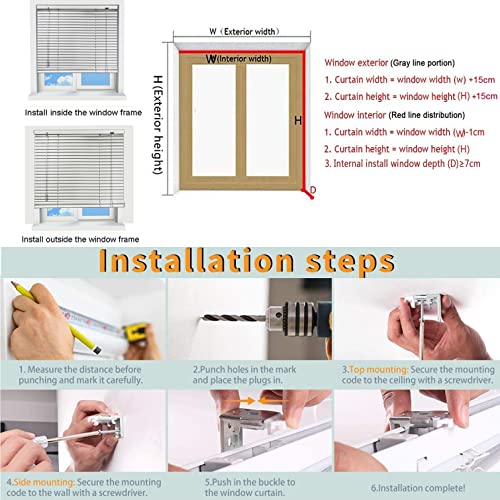 Install inside the window frame

Install outside the window frame

W（Exterior width）

W(Interior width)

H(Exterior height)

H

D

Window exterior (Gray line portion)
1. Curtain width = window width (w) +15cm
2. Curtain height = window height (H) +15cm

Window interior (Red line distribution)
1. Curtain width = window width (w)-1cm
2. Curtain height = window height (H)
3. Internal install window depth (D)≥7cm

Installation steps

1. Measure the distance before punching and mark it carefully.

2.Punch holes in the mark and place the plugs in.

3.Top mounting: Secure the mounting code to the ceiling with a screwdriver.

4.Side mounting: Secure the mounting code to the wall with a screwdriver.

5.Push in the buckle to the window curtain.

6.Installation complete!