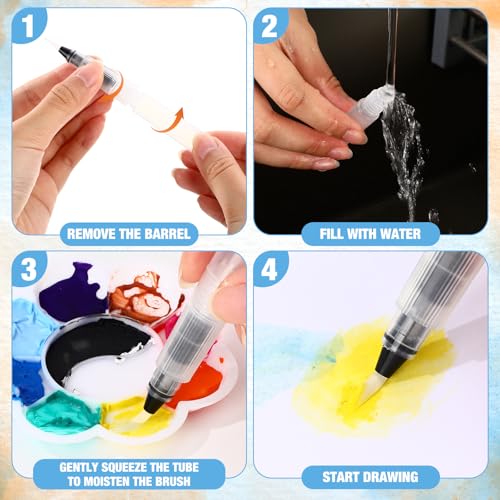 1

REMOVE THE BARREL

2

FILL WITH WATER

3

GENTLY SQUEEZE THE TUBE TO MOISTEN THE BRUSH

4

START DRAWING