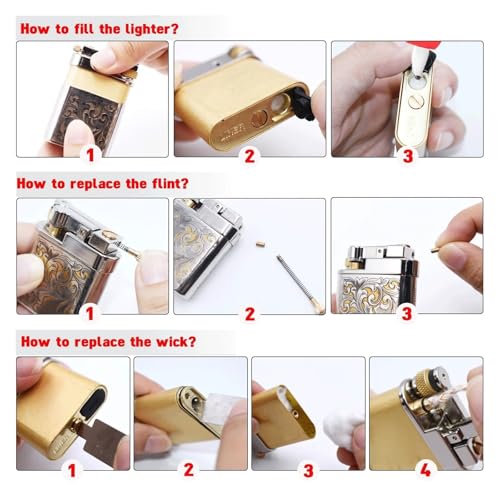 How to fill the lighter?

1

2

3

How to replace the flint?

1

2

3

How to replace the wick?

1

2

3

4