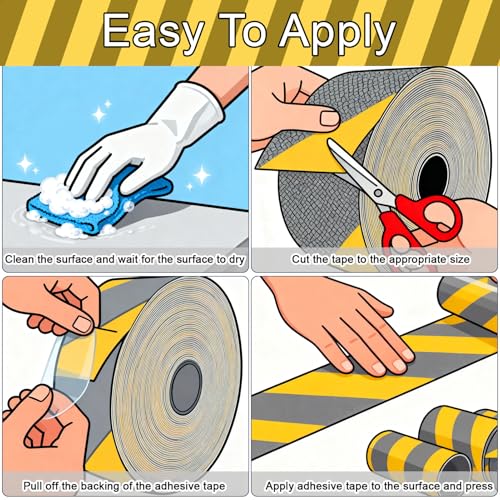 Easy To Apply

Clean the surface and wait for the surface to dry

Cut the tape to the appropriate size

Pull off the backing of the adhesive tape

Apply adhesive tape to the surface and press