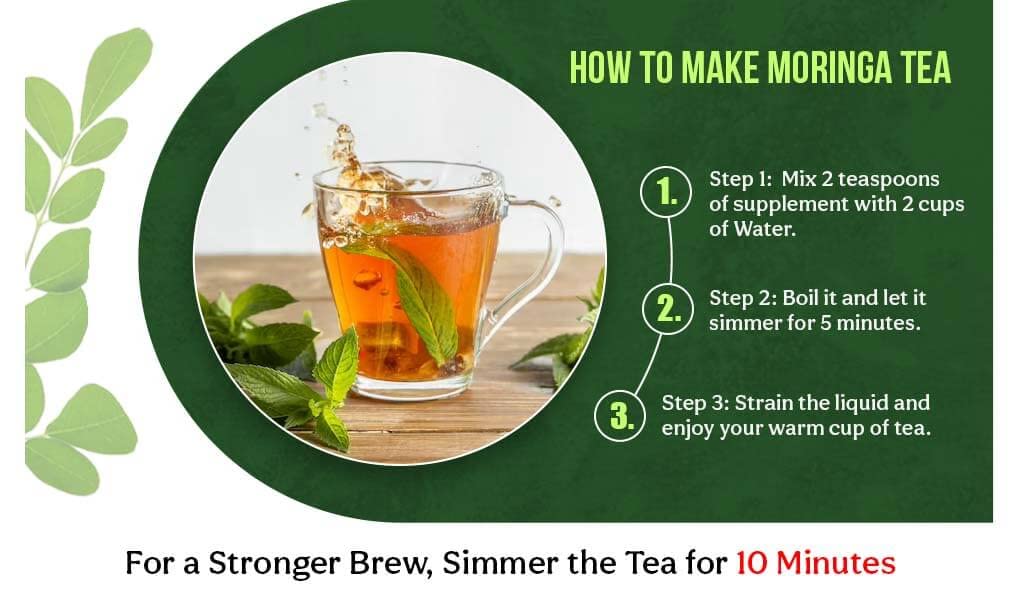 HOW TO MAKE MORINGA TEA

1. Step 1: Mix 2 teaspoons of supplement with 2 cups of Water.

2. Step 2: Boil it and let it simmer for 5 minutes.

3. Step 3: Strain the liquid and enjoy your warm cup of tea.

For a Stronger Brew, Simmer the Tea for 10 Minutes