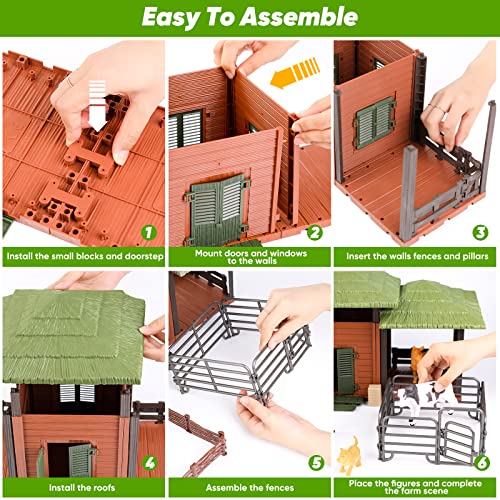 Easy To Assemble

1
Install the small blocks and doorstep

2
Mount doors and windows to the walls

3
Insert the walls fences and pillars

4
Install the roofs

5
Assemble the fences

6
Place the figures and complete the farm scene