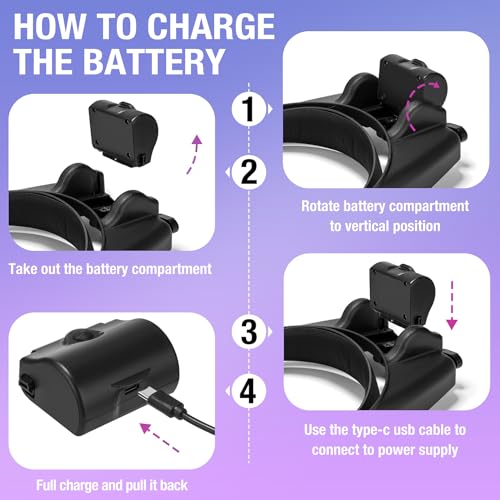 HOW TO CHARGE THE BATTERY

1

Rotate battery compartment to vertical position

2

Take out the battery compartment

3

Use the type-c usb cable to connect to power supply

4

Full charge and pull it back