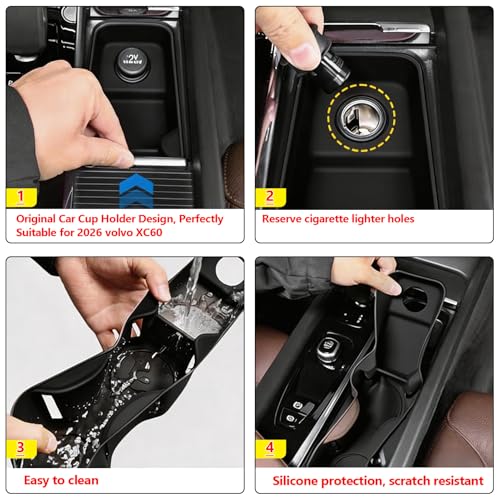 12V

1

Original Car Cup Holder Design, Perfectly Suitable for 2026 volvo XC60

2

Reserve cigarette lighter holes

3

Easy to clean

4

Silicone protection, scratch resistant