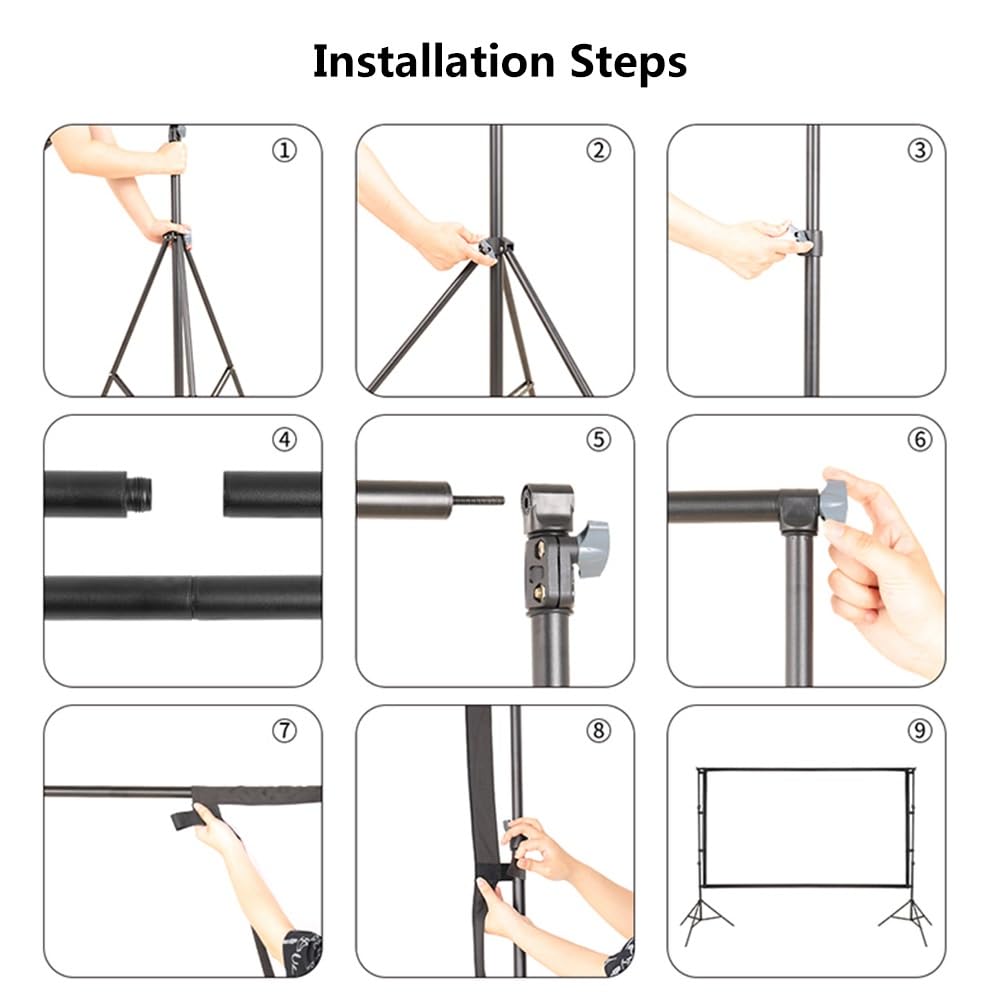 Installation Steps

①

②

③

④

⑤

⑥

⑦

⑧

⑨