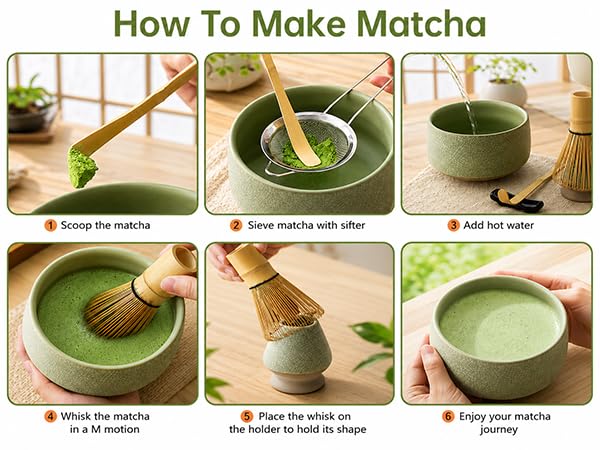 How To Make Matcha

1 Scoop the matcha

2 Sieve matcha with sifter

3 Add hot water

4 Whisk the matcha in a M motion

5 Place the whisk on the holder to hold its shape

6 Enjoy your matcha journey