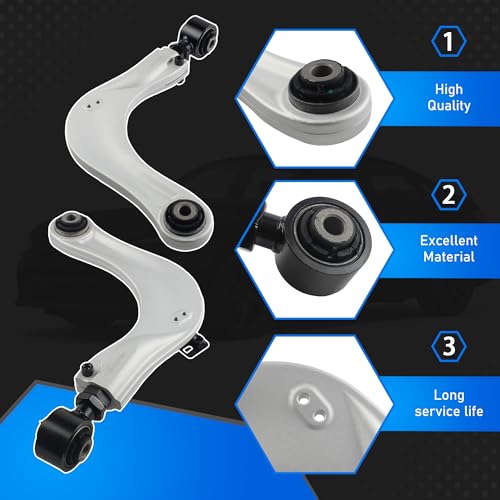 1
High Quality

2
Excellent Material

3
Long service life