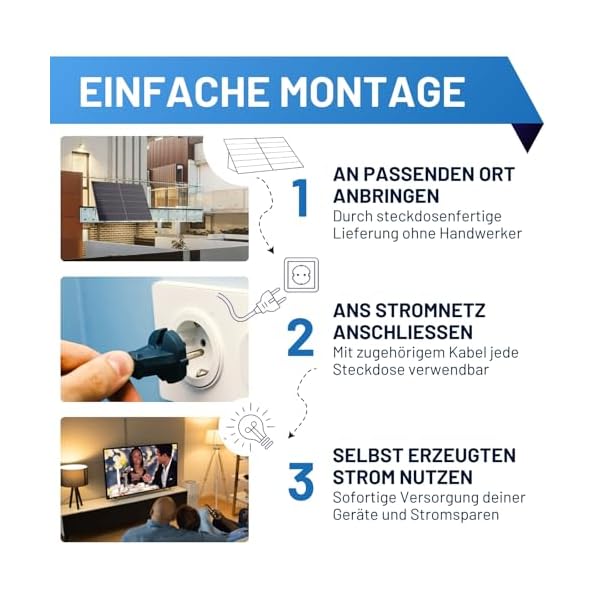 EINFACHE MONTAGE

1 AN PASSENDEN ORT ANBRINGEN
Durch steckdosenfertige Lieferung ohne Handwerker

2 ANS STROMNETZ ANSCHLIESSEN
Mit zugehörigem Kabel jede Steckdose verwendbar

3 SELBST ERZEUGTEN STROM NUTZEN
Sofortige Versorgung deiner Geräte und Stromsparen