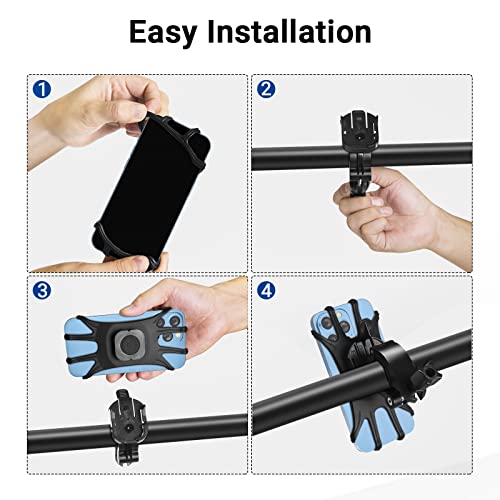 Easy Installation

1

2

3

4