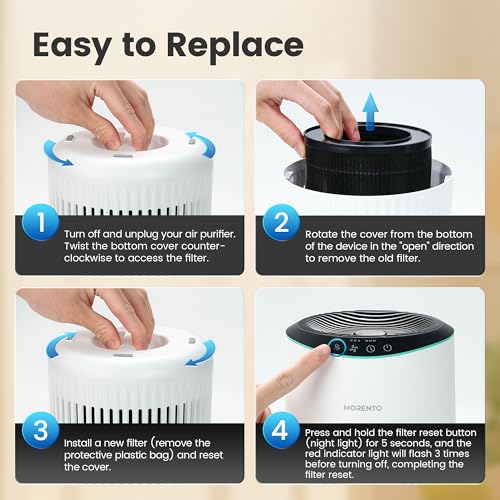 Easy to Replace

1

Turn off and unplug your air purifier. Twist the bottom cover counter-clockwise to access the filter.

2

Rotate the cover from the bottom of the device in the "open" direction to remove the old filter.

3

Install a new filter (remove the protective plastic bag) and reset the cover.

MORENTO

4

Press and hold the filter reset button (night light) for 5 seconds, and the red indicator light will flash 3 times before turning off, completing the filter reset.