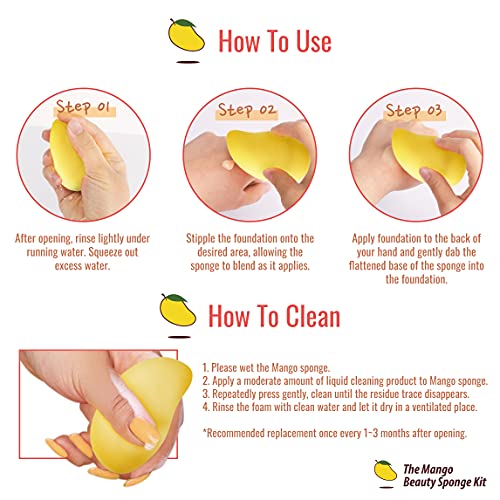 How To Use

Step 01

After opening, rinse lightly under running water. Squeeze out excess water.

Step 02

Stipple the foundation onto the desired area, allowing the sponge to blend as it applies.

Step 03

Apply foundation to the back of your hand and gently dab the flattened base of the sponge into the foundation.

How To Clean

1. Please wet the Mango sponge.
2. Apply a moderate amount of liquid cleaning product to Mango sponge.
3. Repeatedly press gently, clean until the residue trace disappears.
4. Rinse the foam with clean water and let it dry in a ventilated place.

*Recommended replacement once every 1~3 months after opening.

The Mango Beauty Sponge Kit