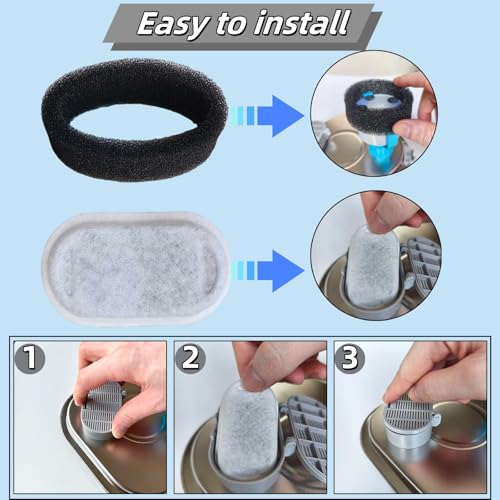 Easy to install

1

2

3