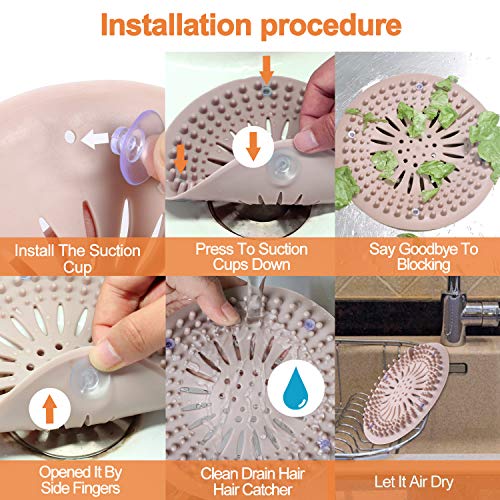 Installation procedure

Install The Suction Cup

Press To Suction Cups Down

Say Goodbye To Blocking

Opened It By Side Fingers

Clean Drain Hair Hair Catcher

Let It Air Dry