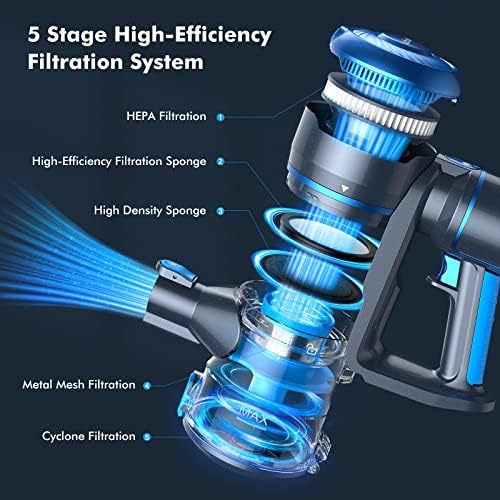 5 Stage High-Efficiency Filtration System

HEPA Filtration 1

High-Efficiency Filtration Sponge 2

High Density Sponge 3

Metal Mesh Filtration 4

Cyclone Filtration 5

MAX