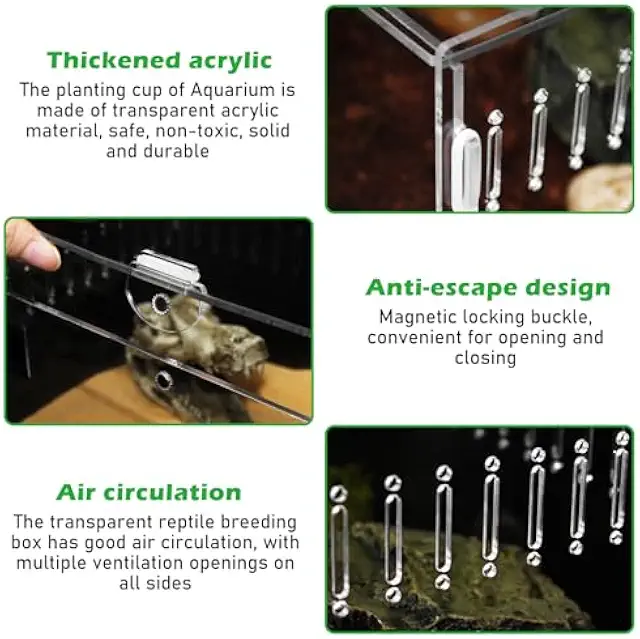 Thickened acrylic

The planting cup of Aquarium is made of transparent acrylic material, safe, non-toxic, solid and durable

Anti-escape design

Magnetic locking buckle, convenient for opening and closing

Air circulation

The transparent reptile breeding box has good air circulation, with multiple ventilation openings on all sides