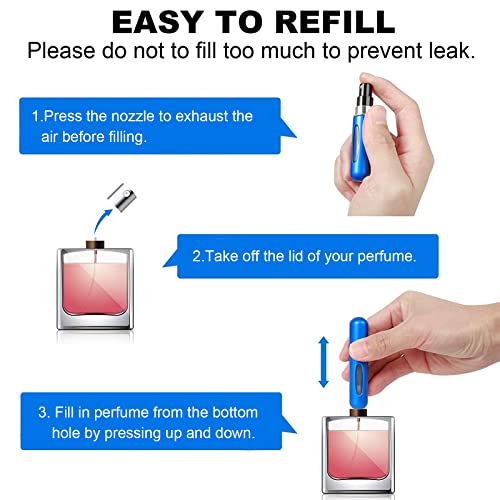 EASY TO REFILL
Please do not to fill too much to prevent leak.

1.Press the nozzle to exhaust the air before filling.

2.Take off the lid of your perfume.

3. Fill in perfume from the bottom hole by pressing up and down.