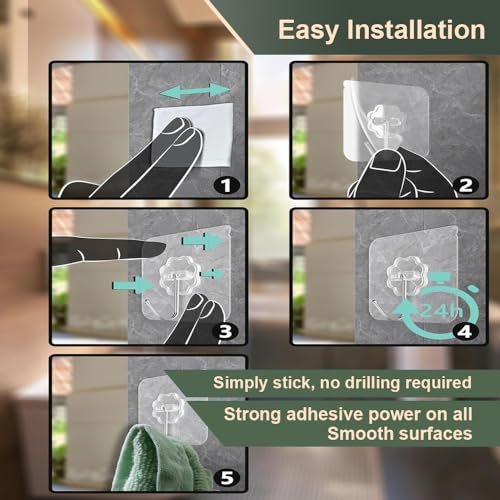 Easy Installation

1

2

3

24h

4

5

Simply stick, no drilling required

Strong adhesive power on all Smooth surfaces