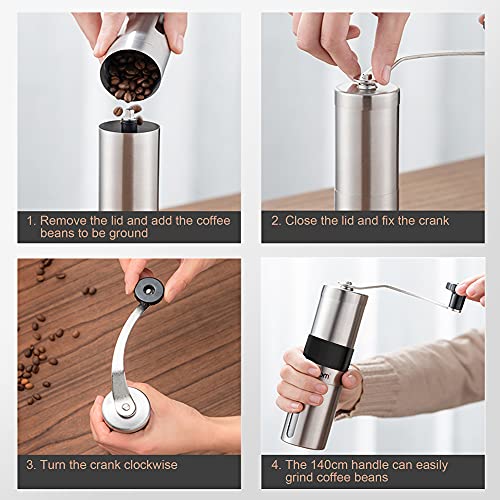 1. Remove the lid and add the coffee beans to be ground

2. Close the lid and fix the crank

3. Turn the crank clockwise

4. The 140cm handle can easily grind coffee beans