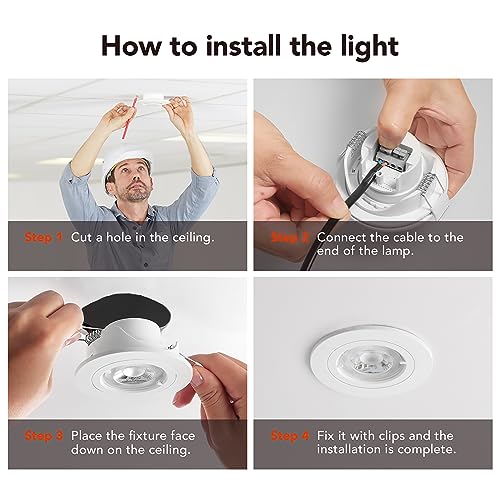 How to install the light

Step 1 Cut a hole in the ceiling.

Step 2 Connect the cable to the end of the lamp.

Step 3 Place the fixture face down on the ceiling.

Step 4 Fix it with clips and the installation is complete.