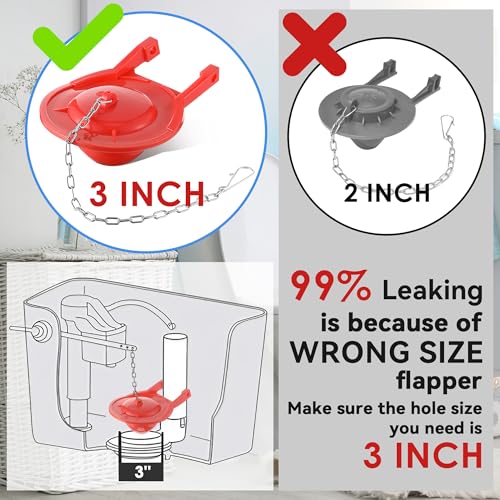 3 INCH

2 INCH

3"

99% Leaking is because of WRONG SIZE flapper

Make sure the hole size you need is

3 INCH