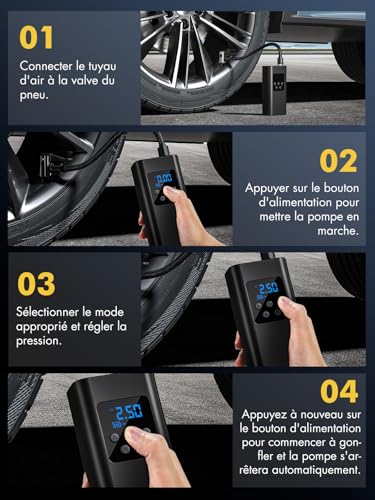 01

Connecter le tuyau d'air à la valve du pneu.

0.00

02

Appuyer sur le bouton d'alimentation pour mettre la pompe en marche.

03

Sélectionner le mode approprié et régler la pression.

2.50

2.50

04

Appuyez à nouveau sur le bouton d'alimentation pour commencer à gonfler et la pompe s'arrêtera automatiquement.