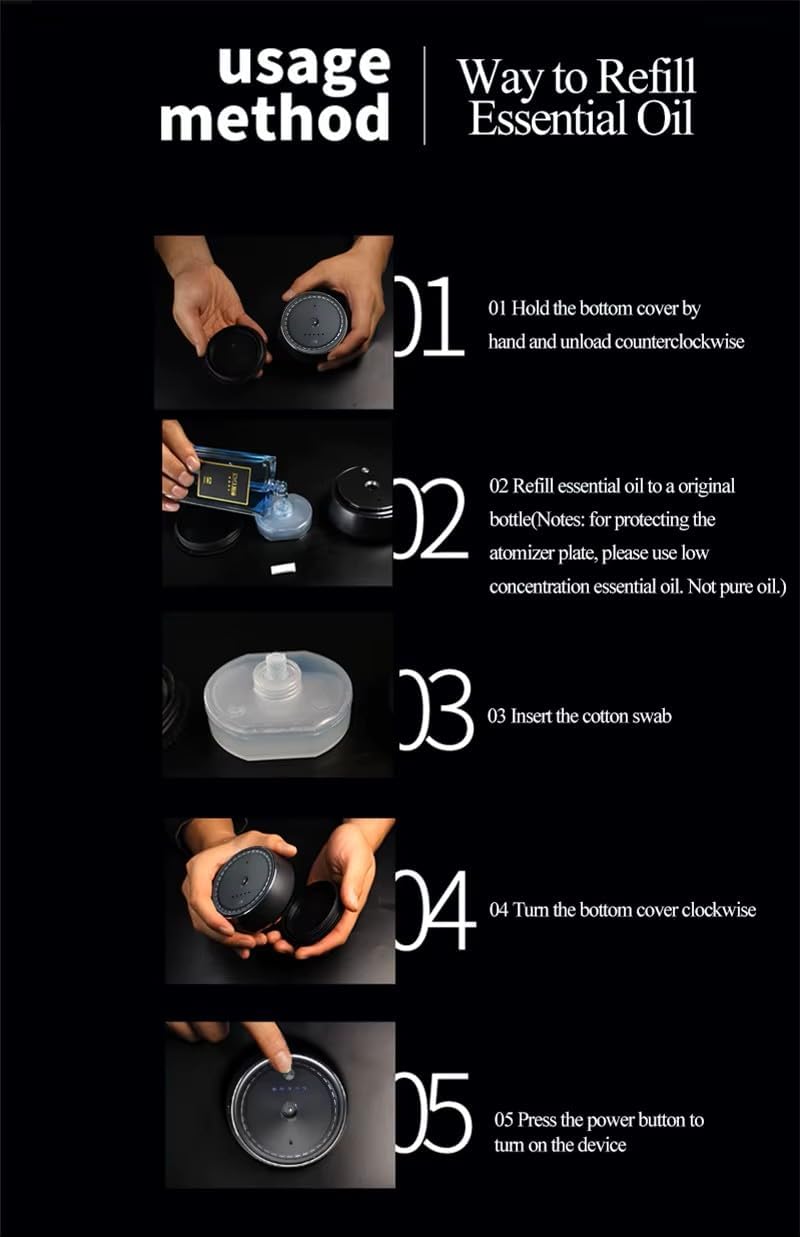 usage method

Way to Refill Essential Oil

01

01 Hold the bottom cover by hand and unload counterclockwise

02

02 Refill essential oil to a original bottle(Notes: for protecting the atomizer plate, please use low concentration essential oil. Not pure oil.)

03

03 Insert the cotton swab

04

04 Turn the bottom cover clockwise

05

05 Press the power button to turn on the device