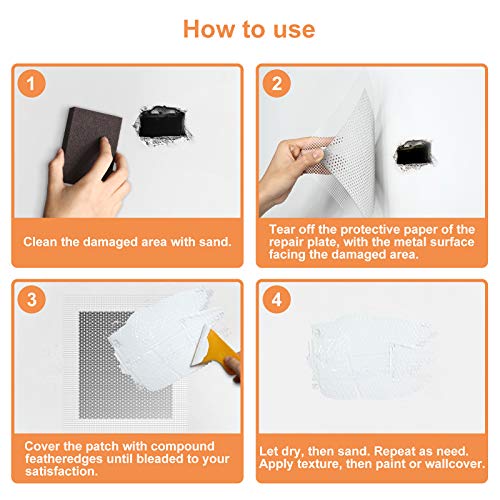 How to use

1

Clean the damaged area with sand.

2

Tear off the protective paper of the repair plate, with the metal surface facing the damaged area.

3

Cover the patch with compound featheredges until bleaded to your satisfaction.

4

Let dry, then sand. Repeat as need. Apply texture, then paint or wallcover.