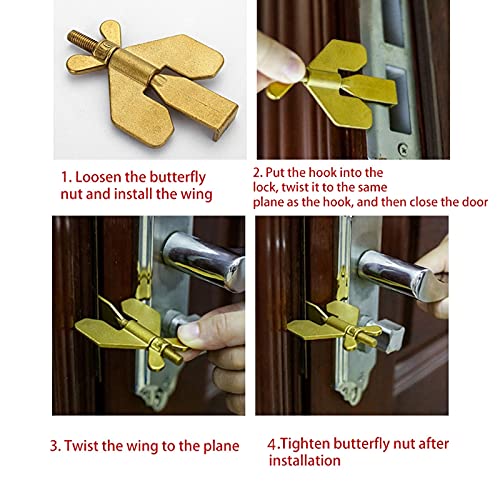 1. Loosen the butterfly nut and install the wing

2. Put the hook into the lock, twist it to the same plane as the hook, and then close the door

3. Twist the wing to the plane

4.Tighten butterfly nut after installation