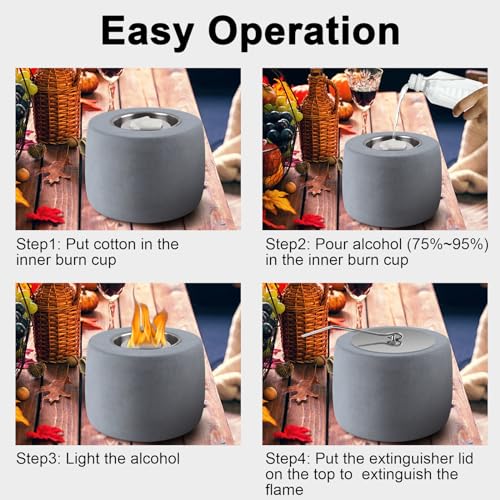 Easy Operation

Step1: Put cotton in the inner burn cup

Step2: Pour alcohol (75%~95%) in the inner burn cup

Step3: Light the alcohol

Step4: Put the extinguisher lid on the top to extinguish the flame