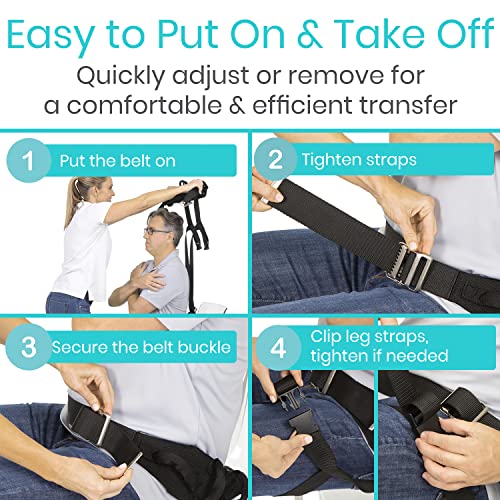 Easy to Put On & Take Off
Quickly adjust or remove for a comfortable & efficient transfer

1 Put the belt on

2 Tighten straps

3 Secure the belt buckle

4 Clip leg straps, tighten if needed