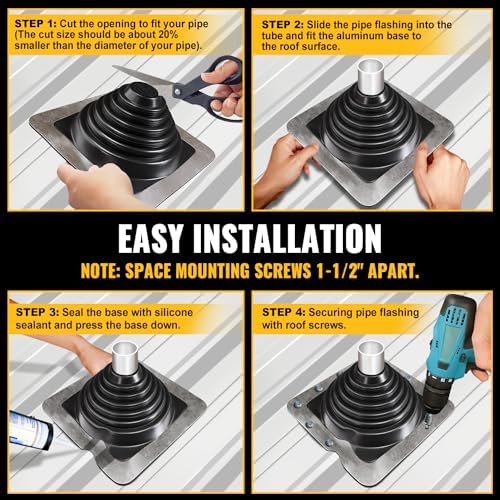 STEP 1: Cut the opening to fit your pipe (The cut size should be about 20% smaller than the diameter of your pipe).

STEP 2: Slide the pipe flashing into the tube and fit the aluminum base to the roof surface.

EASY INSTALLATION

NOTE: SPACE MOUNTING SCREWS 1-1/2" APART.

STEP 3: Seal the base with silicone sealant and press the base down.

STEP 4: Securing pipe flashing with roof screws.