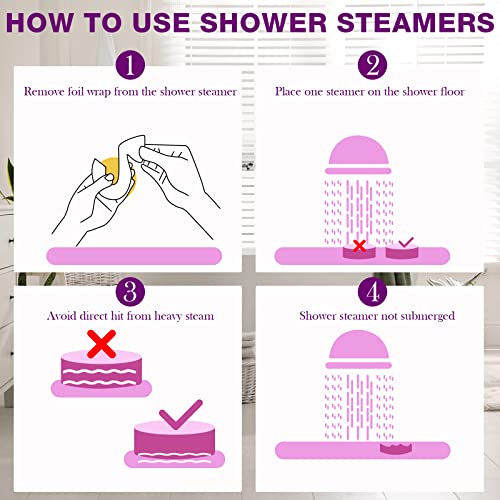 HOW TO USE SHOWER STEAMERS

1
Remove foil wrap from the shower steamer

2
Place one steamer on the shower floor

3
Avoid direct hit from heavy steam

4
Shower steamer not submerged