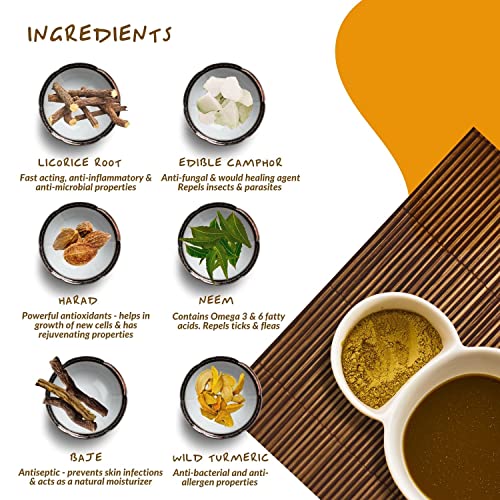 INGREDIENTS

LICORICE ROOT
Fast acting, anti-inflammatory & anti-microbial properties

EDIBLE CAMPHOR
Anti-fungal & would healing agent Repels insects & parasites

HARAD
Powerful antioxidants - helps in growth of new cells & has rejuvenating properties

NEEM
Contains Omega 3 & 6 fatty acids. Repels ticks & fleas

BAJE
Antiseptic - prevents skin infections & acts as a natural moisturizer

WILD TURMERIC
Anti-bacterial and anti-allergen properties